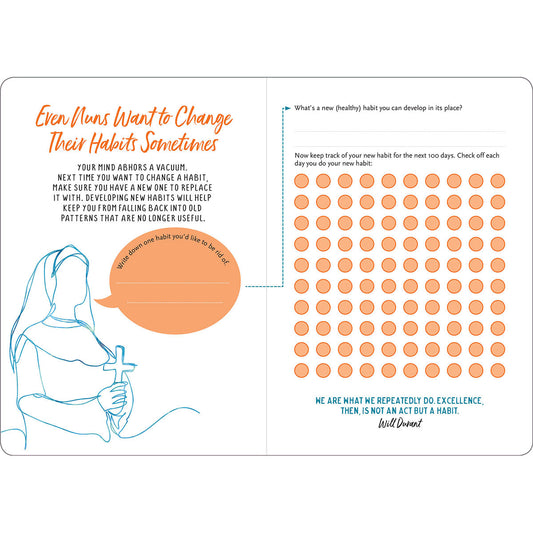 Even Nuns Want to Change Their Habits Sometimes

YOUR MIND ABHORS A VACUUM. NEXT TIME YOU WANT TO CHANGE A HABIT, MAKE SURE YOU HAVE A NEW ONE TO REPLACE IT WITH. DEVELOPING NEW HABITS WILL HELP KEEP YOU FROM FALLING BACK INTO OLD PATTERNS THAT ARE NO LONGER USEFUL.

Write down one habit you'd like to be rid of.

What's a new (healthy) habit you can develop in its place?

Now keep track of your new habit for the next 100 days. Check off each day you do your new habit:

WE ARE WHAT WE REPEATEDLY DO. EXCELLENCE, THEN, IS NOT AN ACT BUT A HABIT.
Will Durant